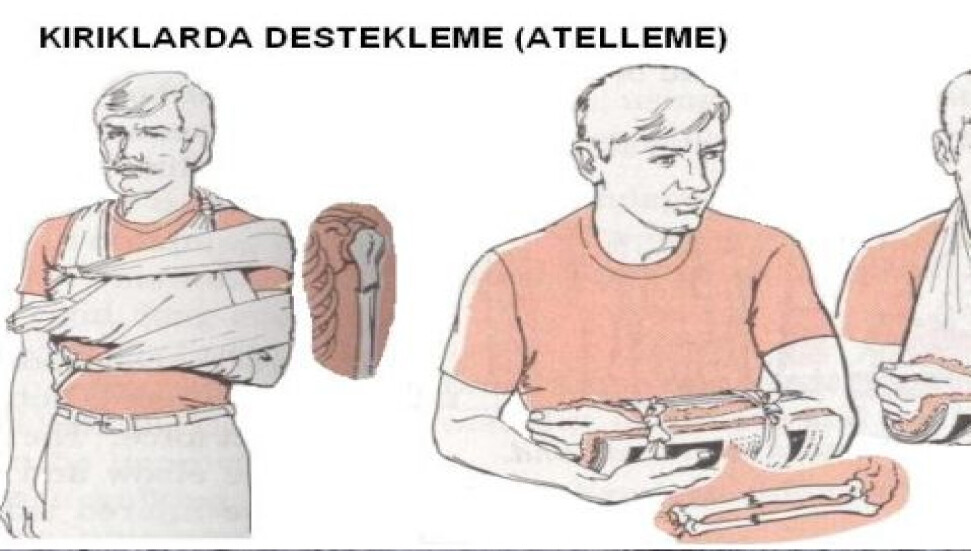 KIRIKLARDA DESTEKLEME (ATELLEME)